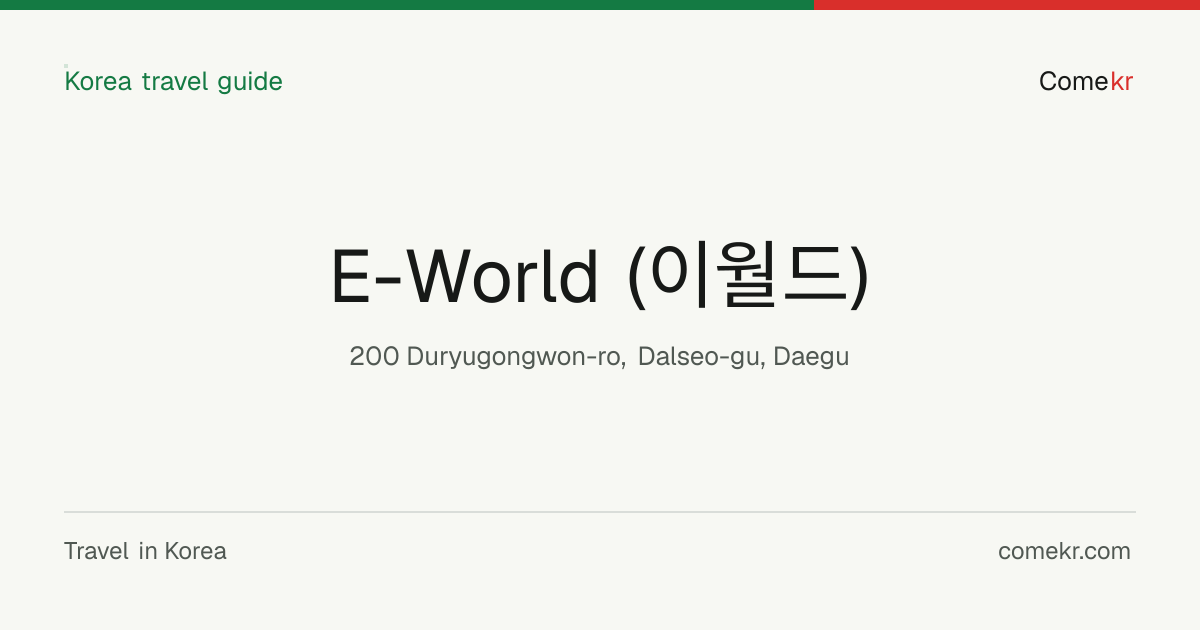 Korea travel guide

Comekr

E-World (이월드)

200 Duryugongwon-ro, Dalseo-gu, Daegu

Travel in Korea

comekr.com