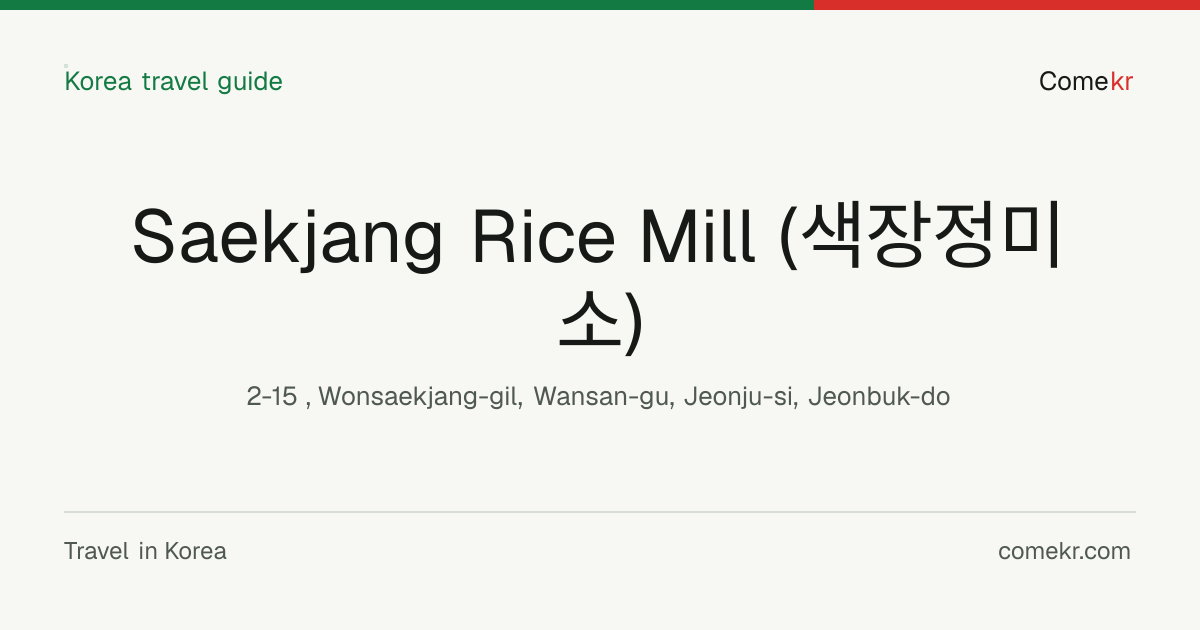 Korea travel guide

Comekr

Saekjang Rice Mill (색장정미소)

2-15 , Wonsaekjang-gil, Wansan-gu, Jeonju-si, Jeonbuk-do

Travel in Korea

comekr.com