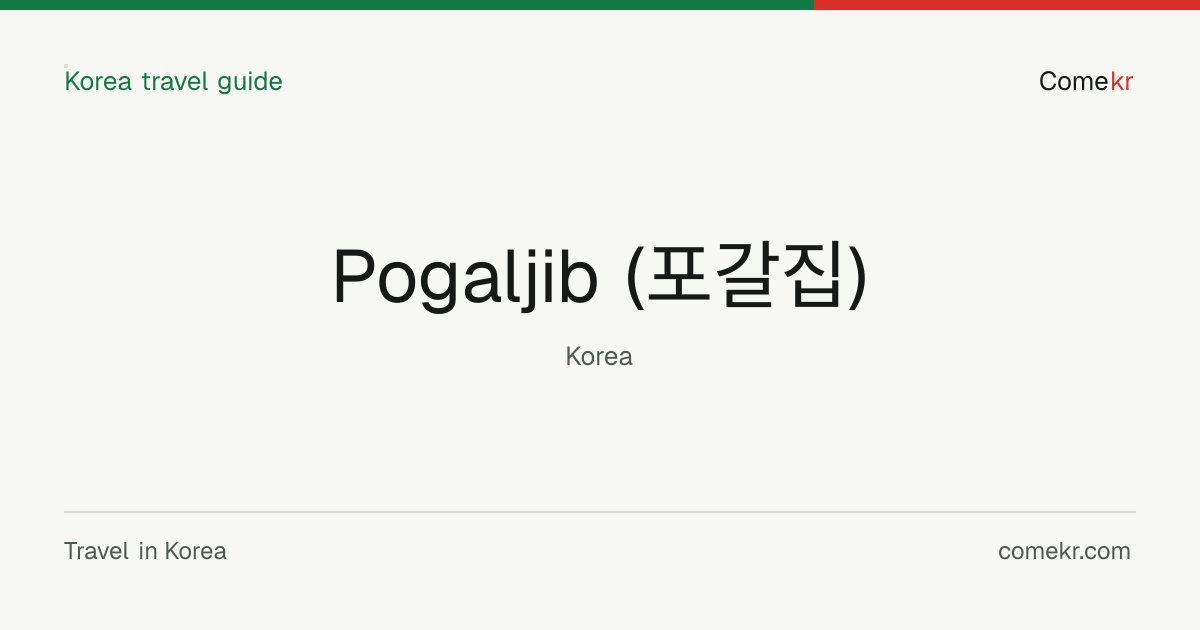 Korea travel guide

Comekr

Pogaljib (포갈집)

Korea

Travel in Korea

comekr.com