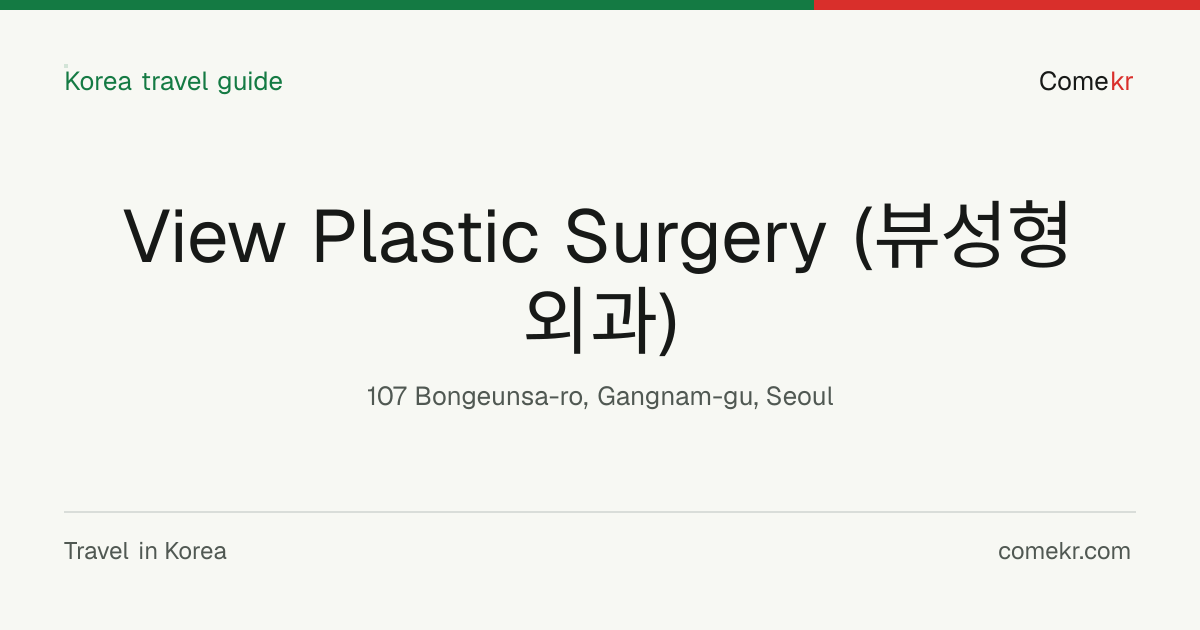 Korea travel guide

Comekr

View Plastic Surgery (뷰성형외과)

107 Bongeunsa-ro, Gangnam-gu, Seoul

Travel in Korea

comekr.com