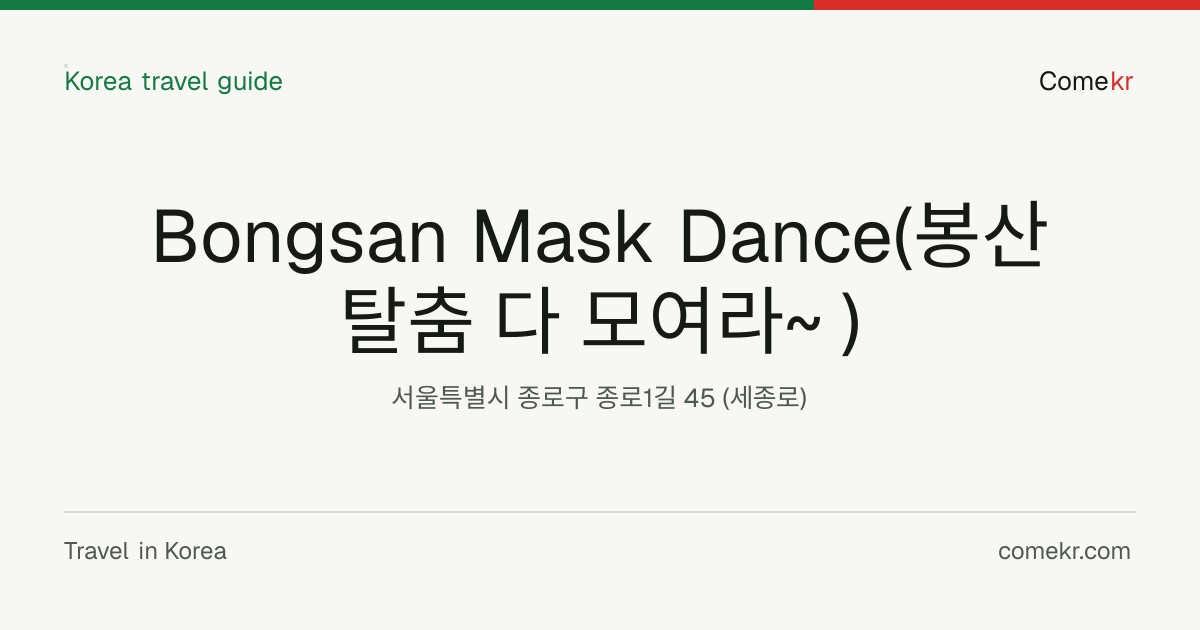 Korea travel guide

Comekr

Bongsan Mask Dance(봉산 탈춤 다 모여라~ )

서울특별시 종로구 종로1길 45 (세종로)

Travel in Korea

comekr.com